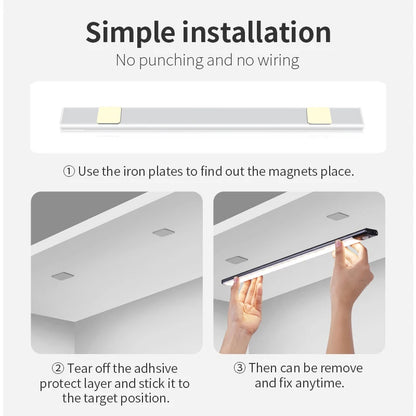 Simple installation
No punching and no wiring

① Use the iron plates to find out the magnets place.

② Tear off the adhsive protect layer and stick it to the target position.

③ Then can be remove and fix anytime.